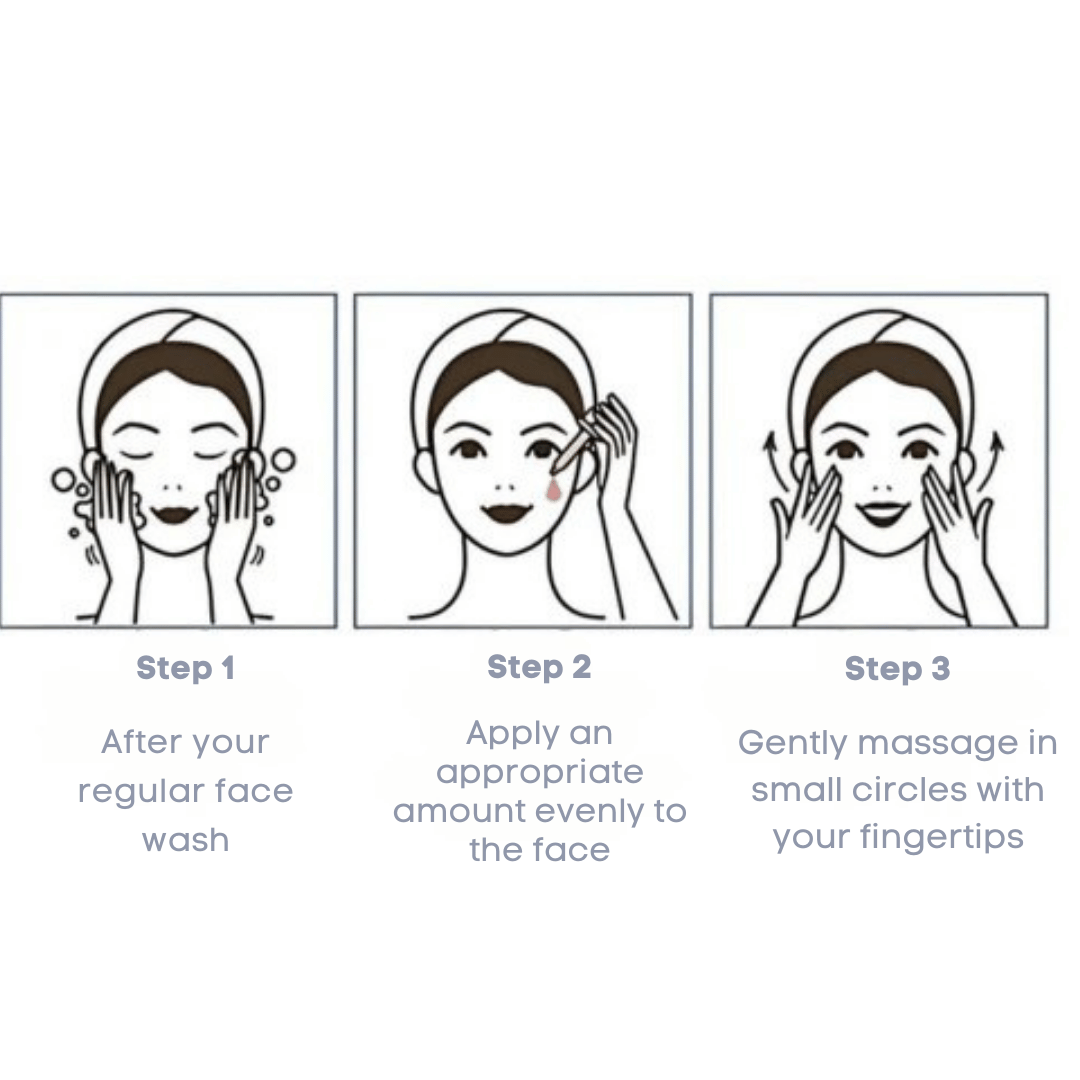 Step 1

After your regular face wash

Step 2

Apply an appropriate amount evenly to the face

Step 3

Gently massage in small circles with your fingertips